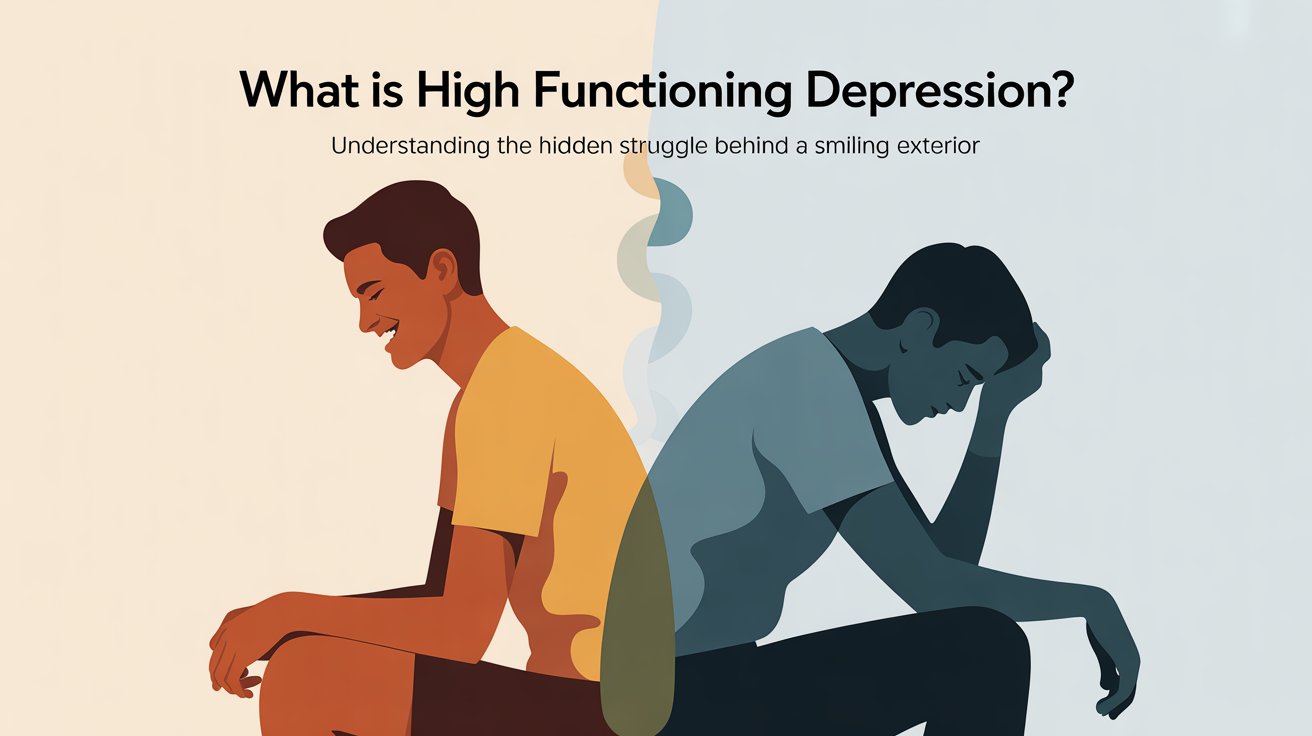 What is High Functioning Depression?

Understanding the hidden struggle behind a smiling exterior